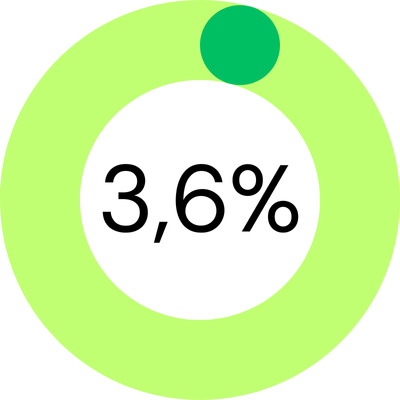 3,6%