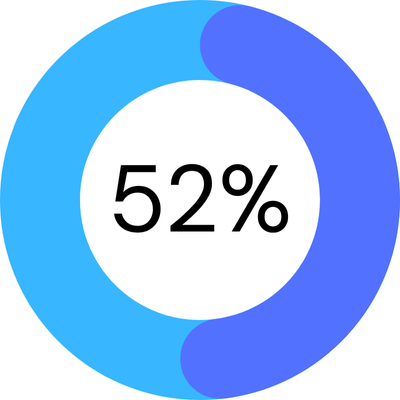 52%